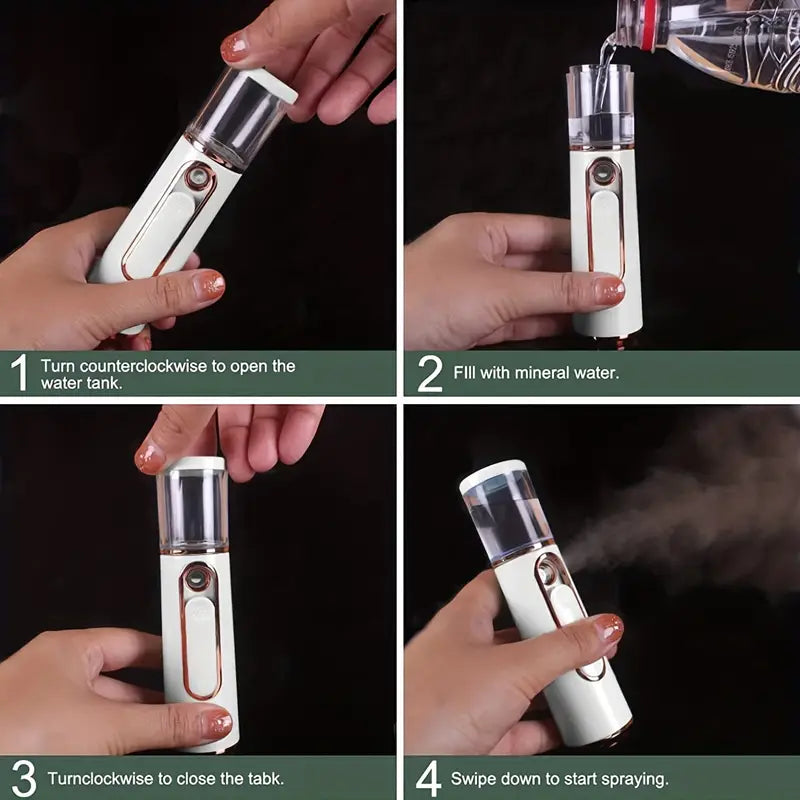 1 Turn counterclockwise to open the water tank.

2 FIll with mineral water.

3 Turnclockwise to close the tabk.

4 Swipe down to start spraying.