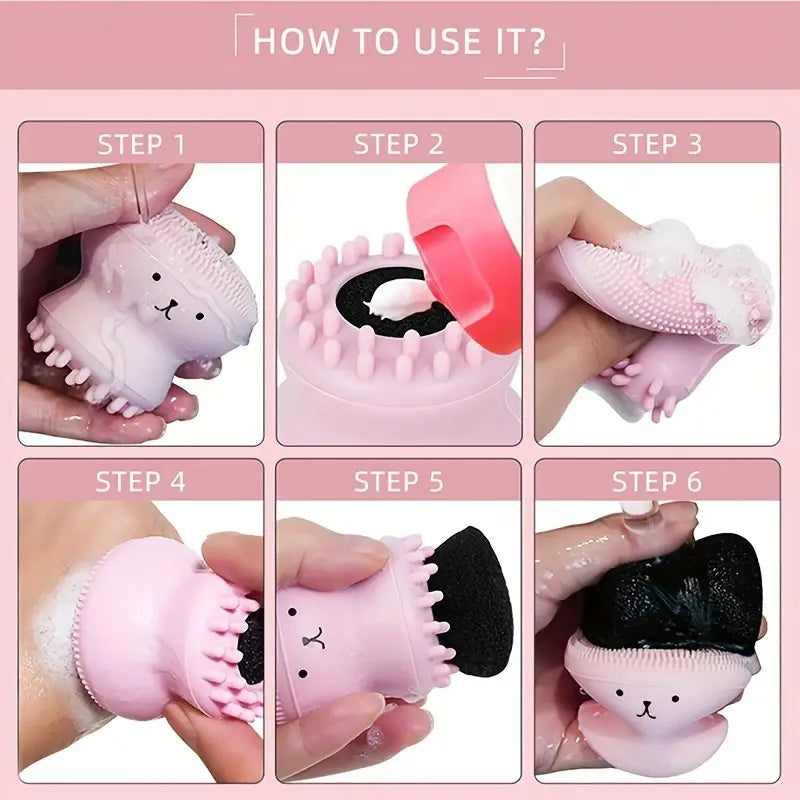 HOW TO USE IT?

STEP 1

STEP 2

STEP 3

STEP 4

STEP 5

STEP 6