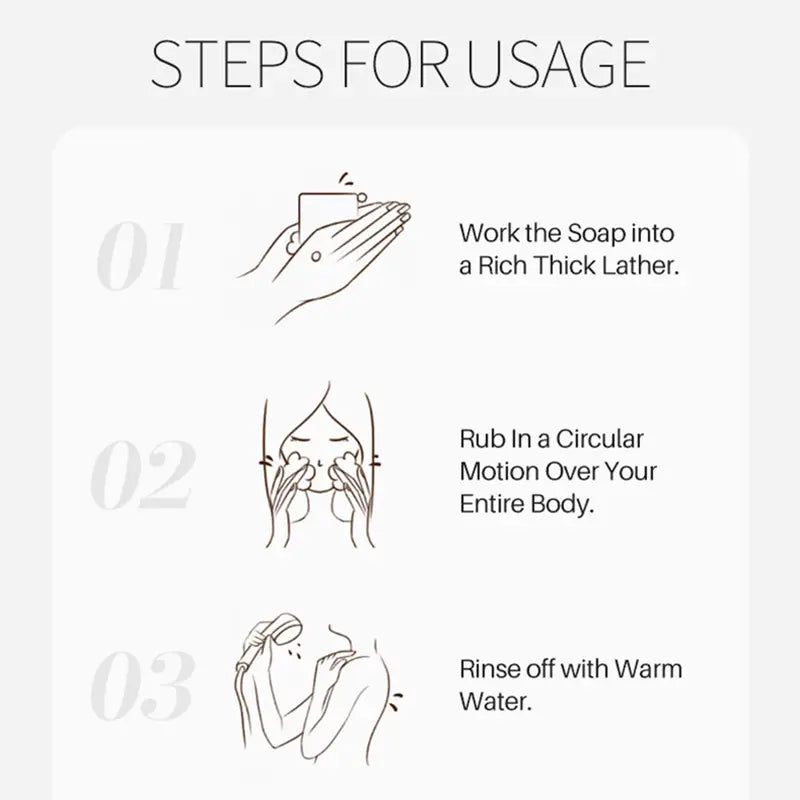 STEPS FOR USAGE

01

Work the Soap into a Rich Thick Lather.

02

Rub In a Circular Motion Over Your Entire Body.

03

Rinse off with Warm Water.